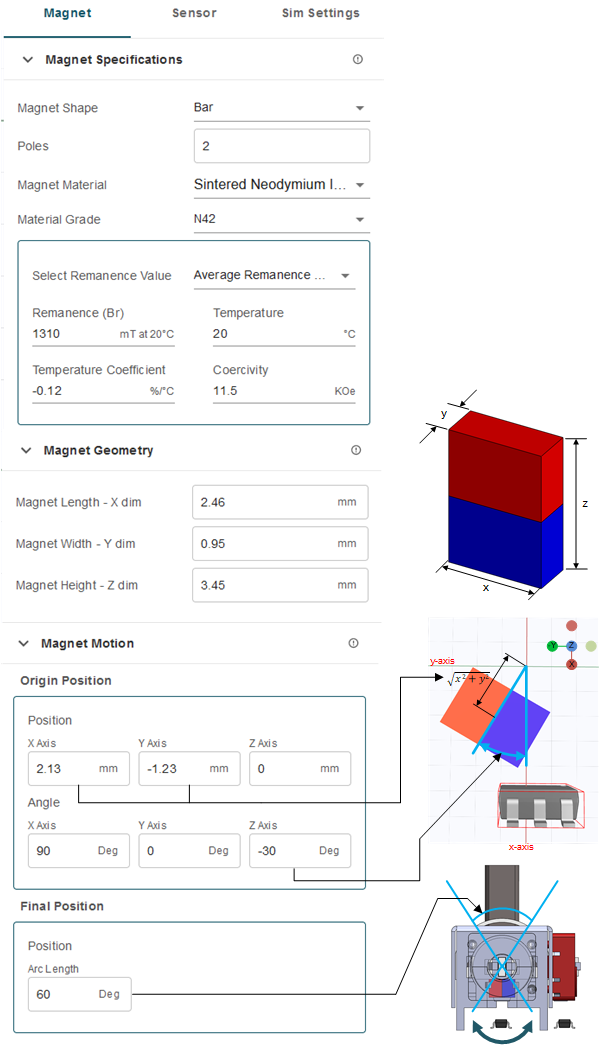 Magnet Sensor Sim Settings

Magnet Specifications

Magnet Shape Bar
Poles 2
Magnet Material Sintered Neodymium I...
Material Grade N42

Select Remanence Value Average Remanence ...
Remanence (Br) 1310 mT at 20°C
Temperature 20 °C
Temperature Coefficient -0.12 %/°C
Coercivity 11.5 KOe

Magnet Geometry

Magnet Length - X dim 2.46 mm
Magnet Width - Y dim 0.95 mm
Magnet Height - Z dim 3.45 mm

y
z
x

Magnet Motion

Origin Position

Position
X Axis 2.13 mm
Y Axis -1.23 mm
Z Axis 0 mm

Angle
X Axis 90 Deg
Y Axis 0 Deg
Z Axis -30 Deg

Final Position

Position
Arc Length 60 Deg

Y Z X
y-axis
$\sqrt{x^2+y^2}$
x-axis