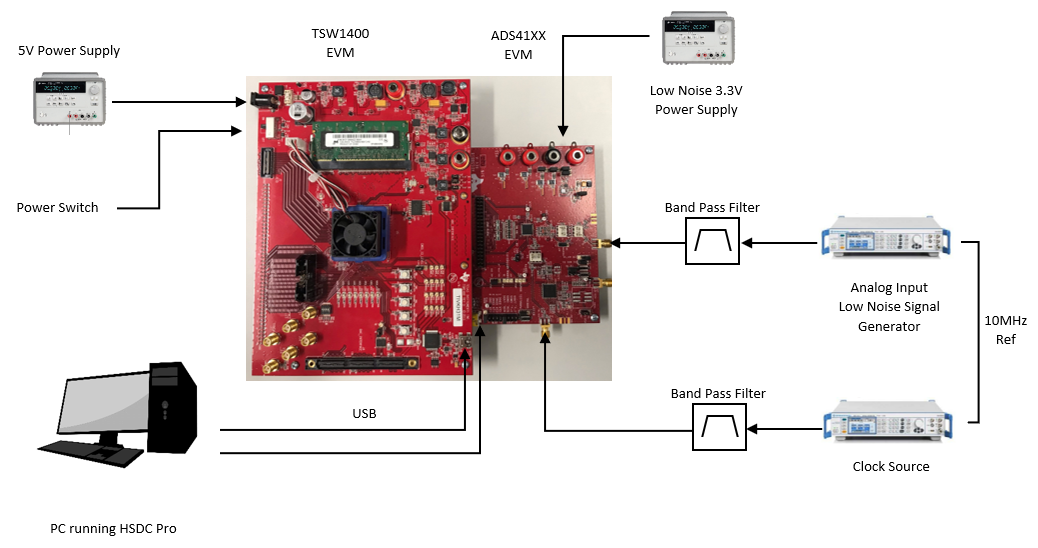 5V Power Supply

TSW1400
EVM

ADS41XX
EVM

Low Noise 3.3V
Power Supply

Power Switch

Band Pass Filter

Analog Input
Low Noise Signal
Generator

10MHz
Ref

USB

Band Pass Filter

Clock Source

PC running HSDC Pro