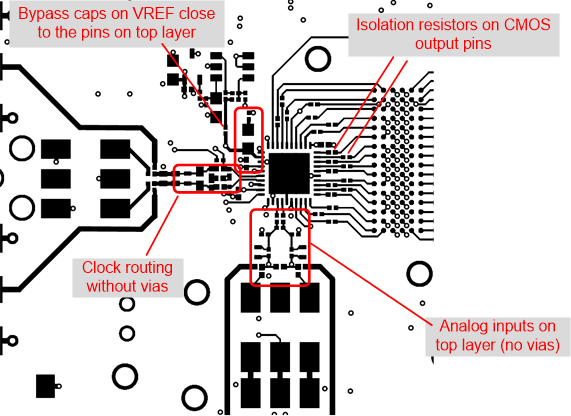 Bypass caps on VREF close to the pins on top layer

Isolation resistors on CMOS output pins

Clock routing without vias

Analog inputs on top layer (no vias)