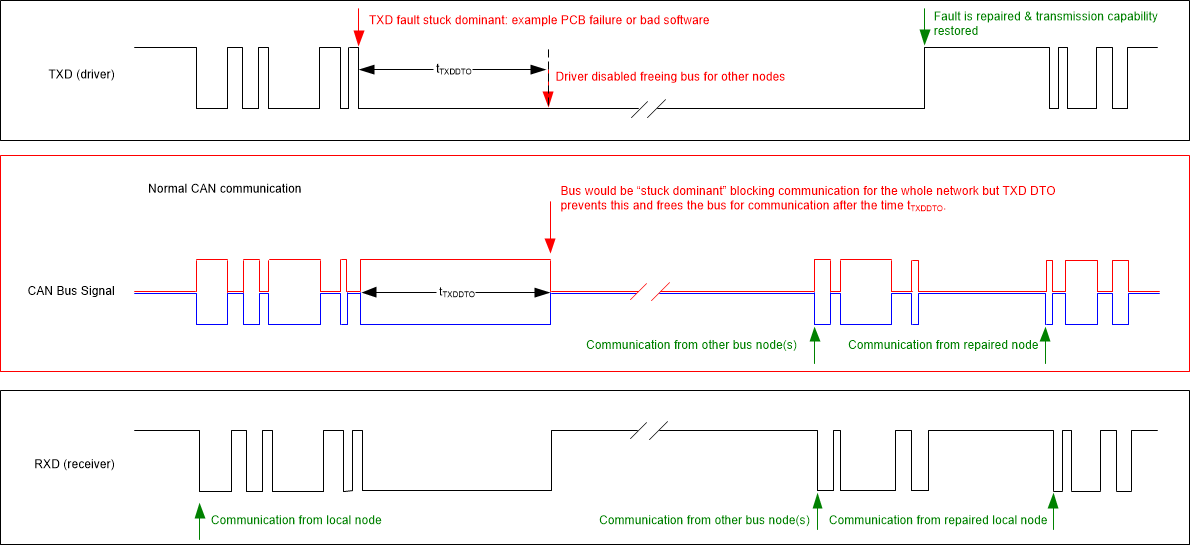 TXD fault stuck dominant: example PCB failure or bad software

Fault is repaired & transmission capability restored

TXD (driver)

$t_{TXDDTO}$

Driver disabled freeing bus for other nodes

Normal CAN communication

Bus would be "stuck dominant" blocking communication for the whole network but TXD DTO prevents this and frees the bus for communication after the time $t_{TXDDTO}$.

CAN Bus Signal

$t_{TXDDTO}$

Communication from other bus node(s)

Communication from repaired node

RXD (receiver)

Communication from local node

Communication from other bus node(s)

Communication from repaired local node