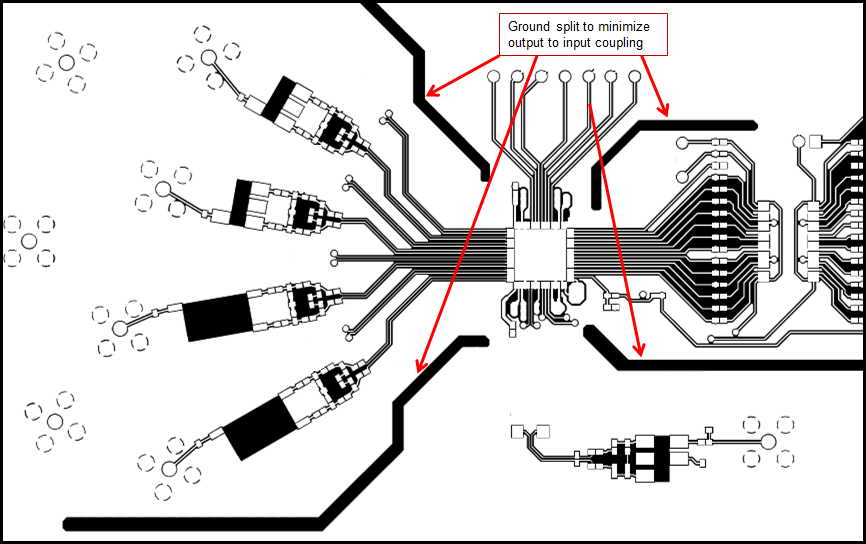 Ground split to minimize output to input coupling