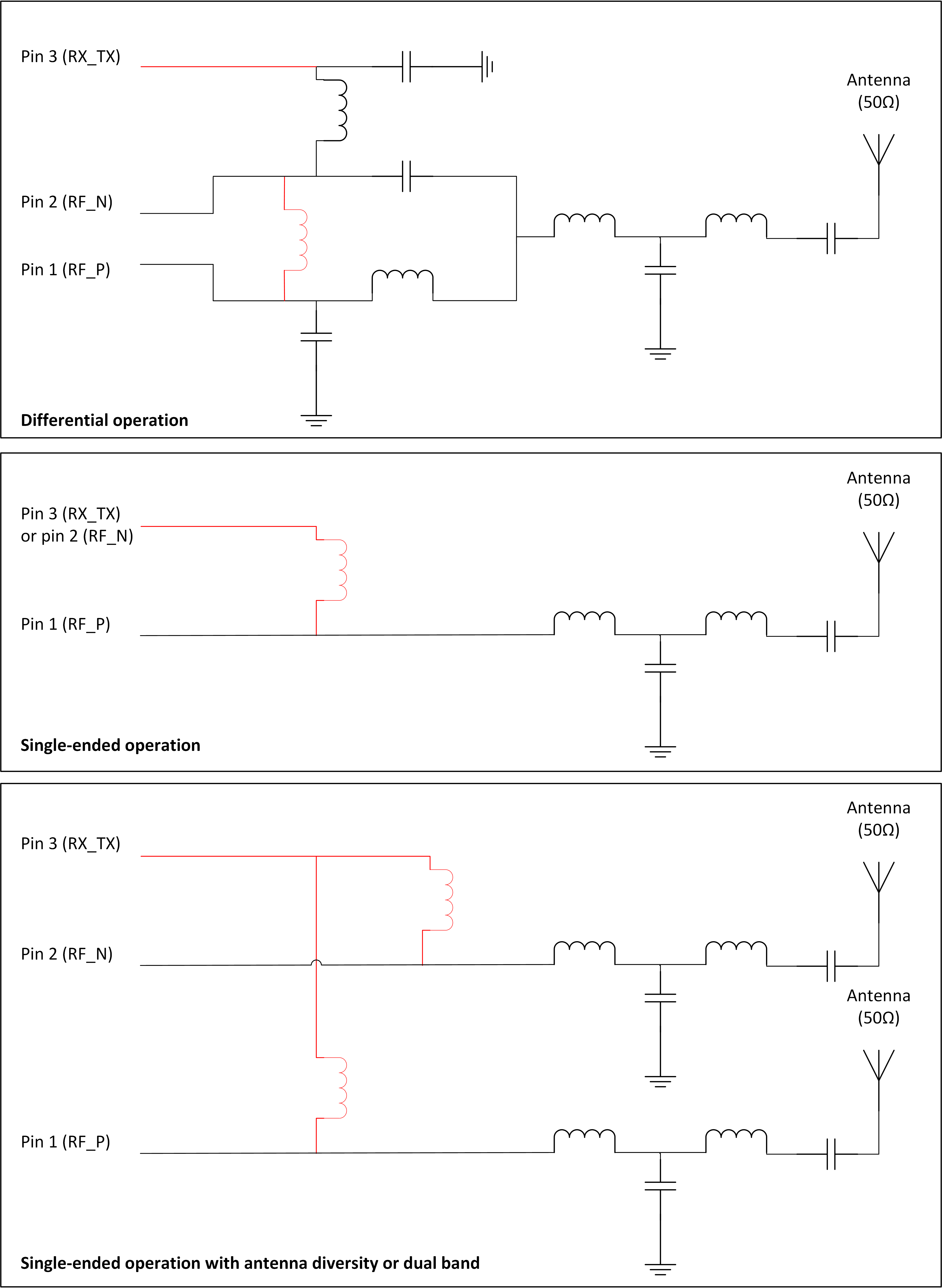 Pin 3 (RX_TX)

Antenna
(50Ω)

Pin 2 (RF_N)

Pin 1 (RF_P)

**Differential operation**

Antenna
(50Ω)

Pin 3 (RX_TX)
or pin 2 (RF_N)

Pin 1 (RF_P)

**Single-ended operation**

Antenna
(50Ω)

Pin 3 (RX_TX)

Pin 2 (RF_N)

Antenna
(50Ω)

Pin 1 (RF_P)

**Single-ended operation with antenna diversity or dual band**