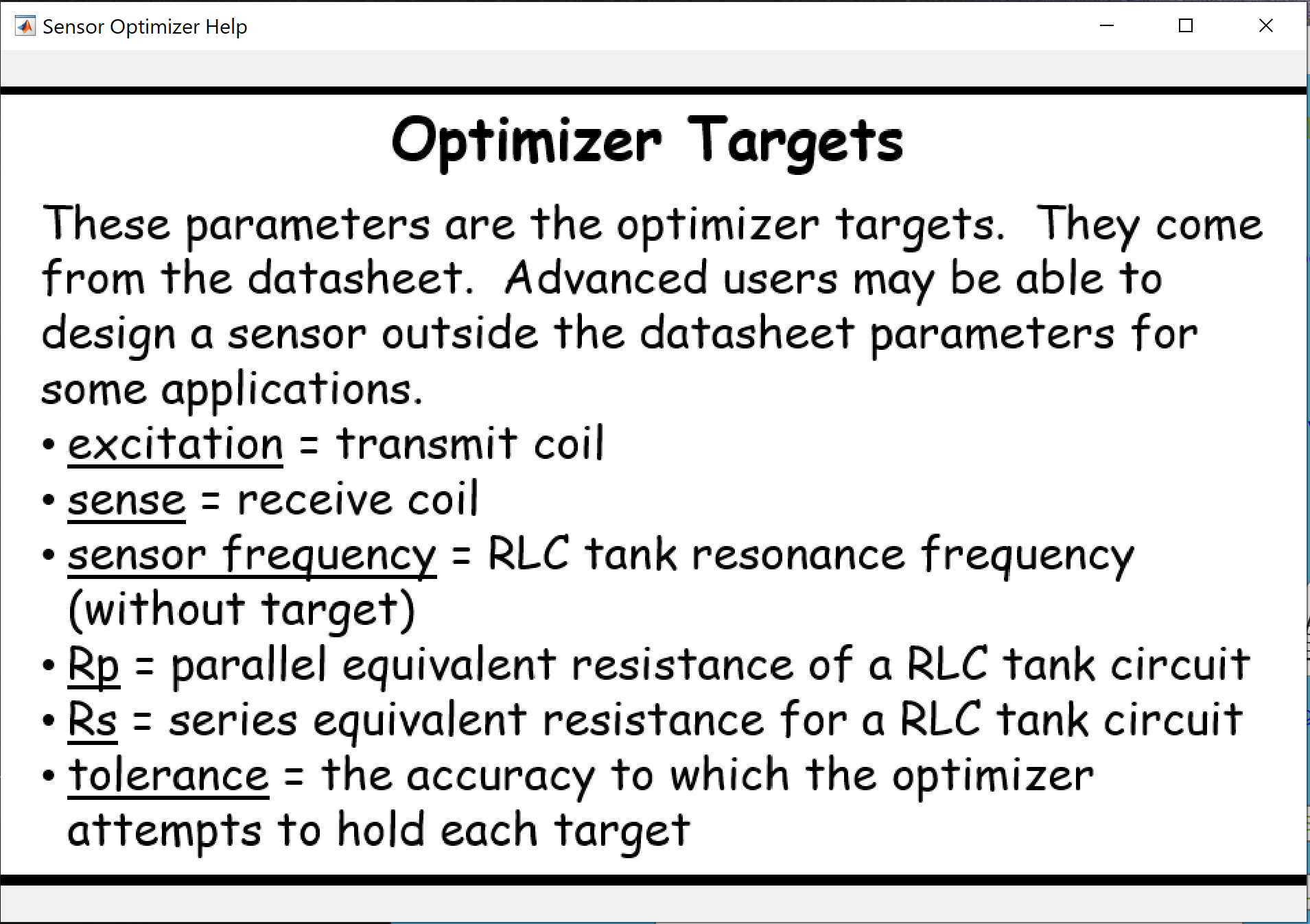 Sensor Optimizer Help

Optimizer Targets

These parameters are the optimizer targets. They come from the datasheet. Advanced users may be able to design a sensor outside the datasheet parameters for some applications.

• excitation = transmit coil
• sense = receive coil
• sensor frequency = RLC tank resonance frequency (without target)
• Rp = parallel equivalent resistance of a RLC tank circuit
• Rs = series equivalent resistance for a RLC tank circuit
• tolerance = the accuracy to which the optimizer attempts to hold each target