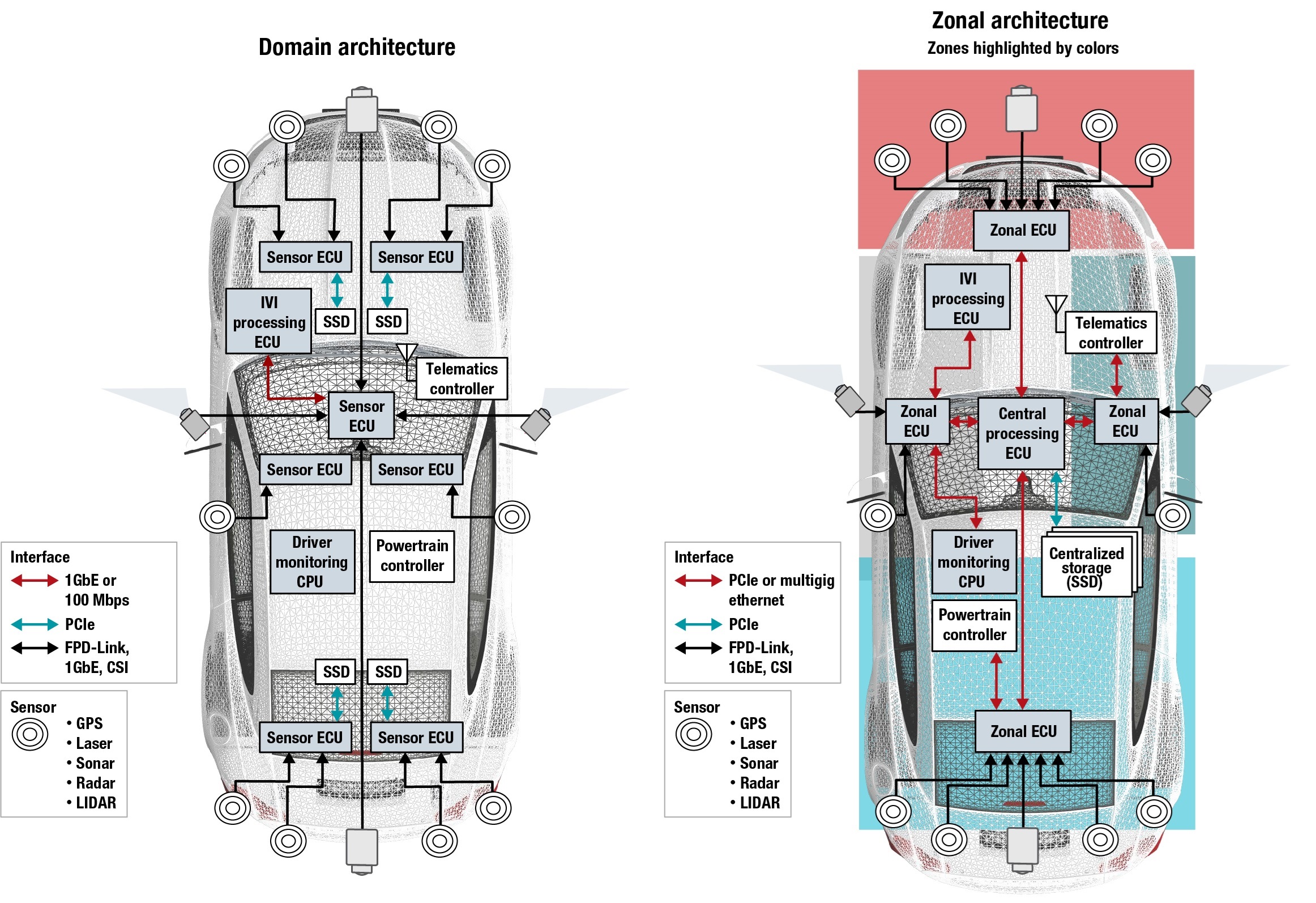 Domain architecture

Sensor ECU

Sensor ECU

IVI processing ECU

SSD

SSD

Telematics controller

Sensor ECU

Sensor ECU

Sensor ECU

Driver monitoring CPU

Powertrain controller

SSD

SSD

Sensor ECU

Sensor ECU

Interface
1GbE or 100 Mbps
PCIe
FPD-Link, 1GbE, CSI

Sensor
• GPS
• Laser
• Sonar
• Radar
• LIDAR

Zonal architecture
Zones highlighted by colors

Zonal ECU

IVI processing ECU

Telematics controller

Zonal ECU

Central processing ECU

Zonal ECU

Driver monitoring CPU

Centralized storage (SSD)

Powertrain controller

Zonal ECU

Interface
PCIe or multigig ethernet
PCIe
FPD-Link, 1GbE, CSI

Sensor
• GPS
• Laser
• Sonar
• Radar
• LIDAR