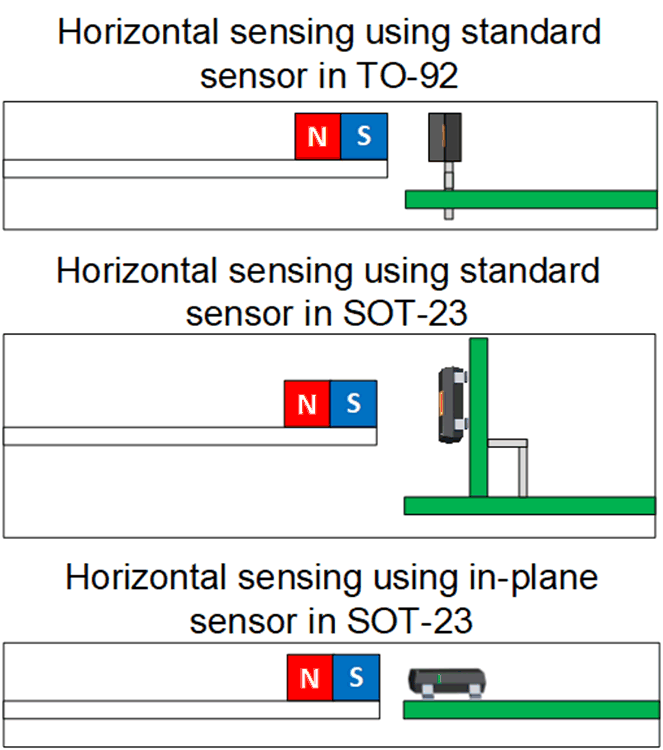 Horizontal sensing using standard sensor in TO-92

N S

Horizontal sensing using standard sensor in SOT-23

N S

Horizontal sensing using in-plane sensor in SOT-23

N S